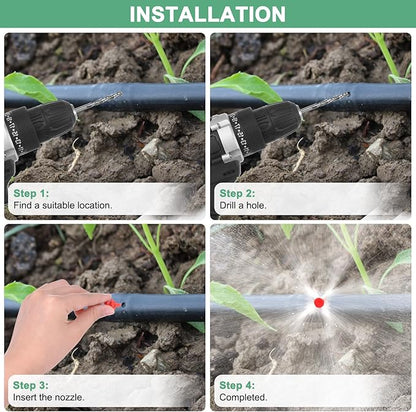 INSTALLATION

Step 1:
Find a suitable location.

Step 2:
Drill a hole.

Step 3:
Insert the nozzle.

Step 4:
Completed.