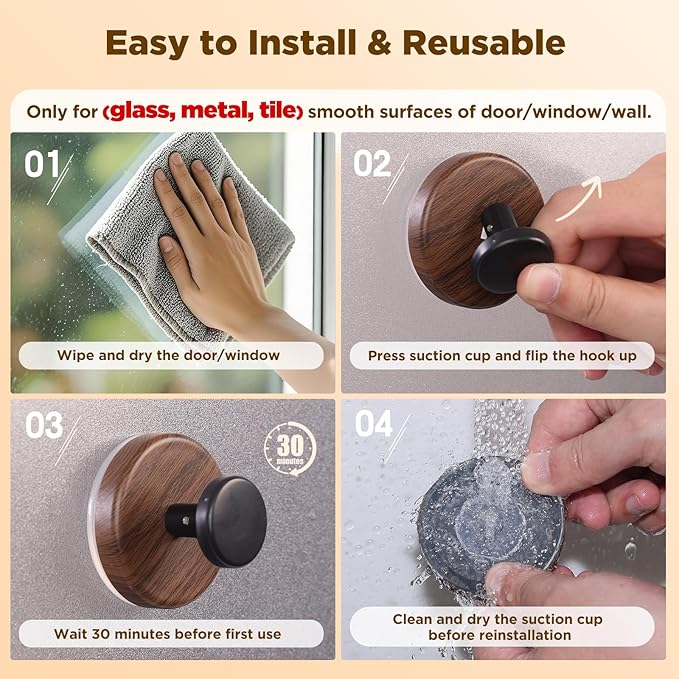 Easy to Install & Reusable

Only for (glass, metal, tile) smooth surfaces of door/window/wall.

01

Wipe and dry the door/window

02

Press suction cup and flip the hook up

03

30 minutes

Wait 30 minutes before first use

04

Clean and dry the suction cup before reinstallation