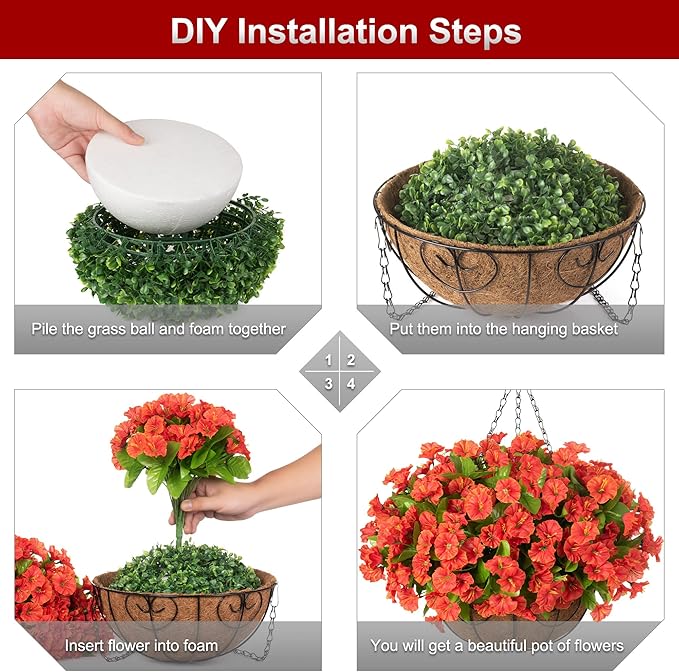 DIY Installation Steps

Pile the grass ball and foam together

Put them into the hanging basket

1 2
3 4

Insert flower into foam

You will get a beautiful pot of flowers