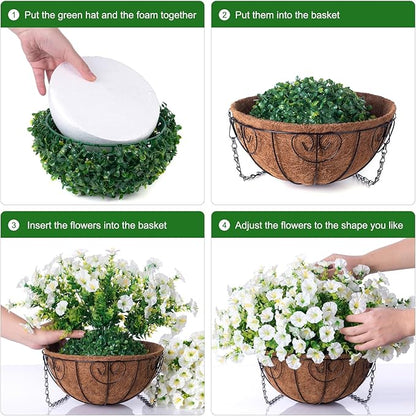 1 Put the green hat and the foam together

2 Put them into the basket

3 Insert the flowers into the basket

4 Adjust the flowers to the shape you like