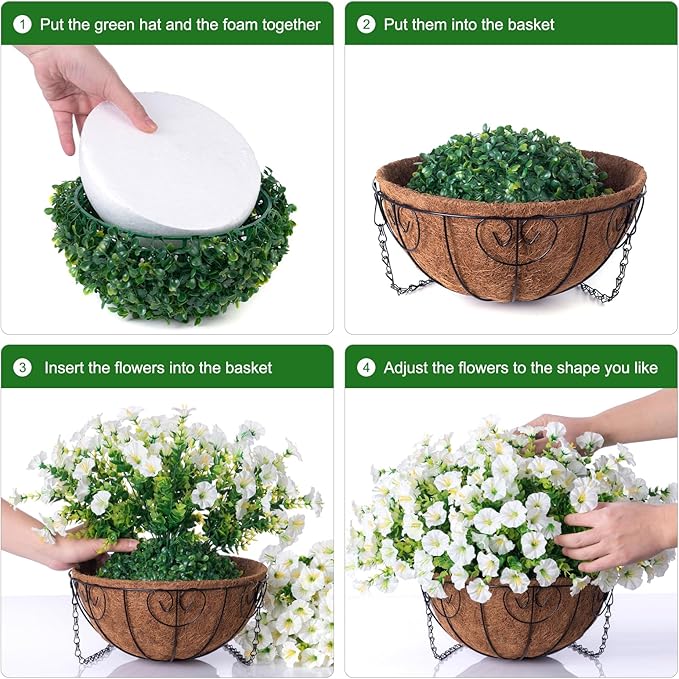 1 Put the green hat and the foam together

2 Put them into the basket

3 Insert the flowers into the basket

4 Adjust the flowers to the shape you like