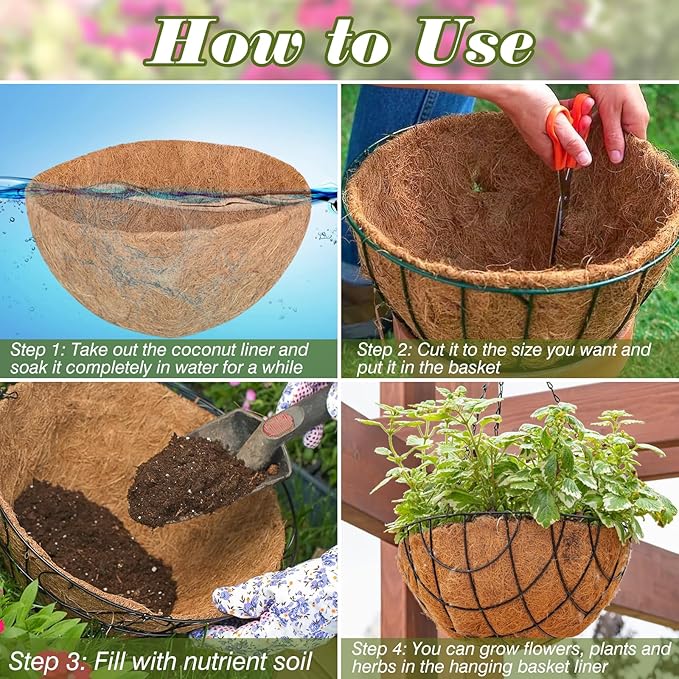 How to Use

Step 1: Take out the coconut liner and soak it completely in water for a while

Step 2: Cut it to the size you want and put it in the basket

Step 3: Fill with nutrient soil

Step 4: You can grow flowers, plants and herbs in the hanging basket liner