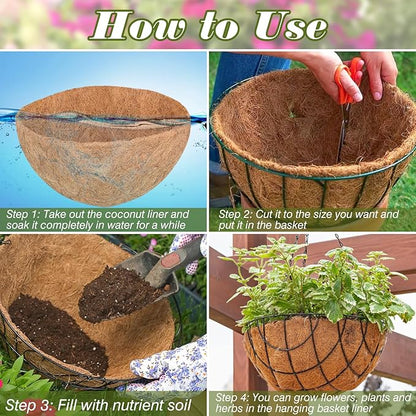 How to Use

Step 1: Take out the coconut liner and soak it completely in water for a while

Step 2: Cut it to the size you want and put it in the basket

Step 3: Fill with nutrient soil

Step 4: You can grow flowers, plants and herbs in the hanging basket liner