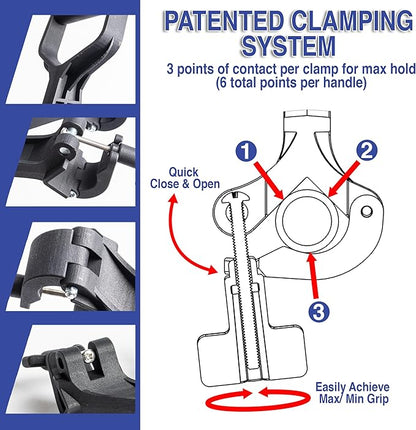 PATENTED CLAMPING SYSTEM

3 points of contact per clamp for max hold (6 total points per handle)

1

2

Quick Close & Open

3

Easily Achieve Max/ Min Grip