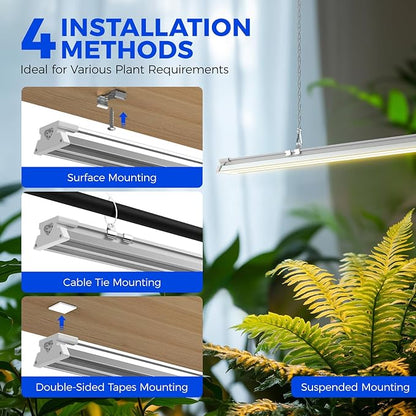 4 INSTALLATION METHODS
Ideal for Various Plant Requirements

Surface Mounting

Cable Tie Mounting

Double-Sided Tapes Mounting

Suspended Mounting