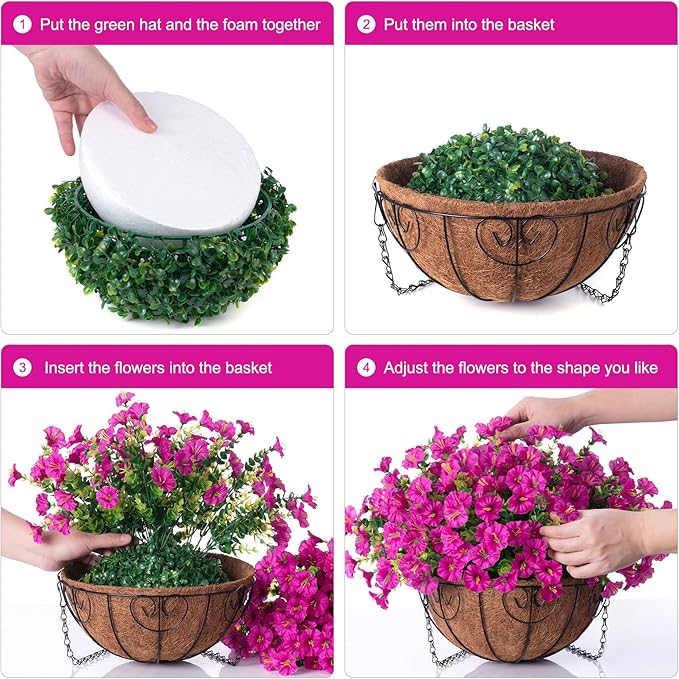 1 Put the green hat and the foam together

2 Put them into the basket

3 Insert the flowers into the basket

4 Adjust the flowers to the shape you like