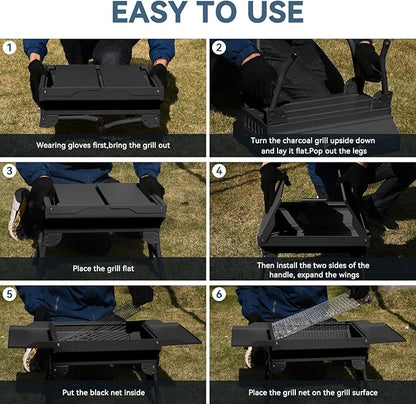 EASY TO USE

1
Wearing gloves first,bring the grill out

2
Turn the charcoal grill upside down and lay it flat.Pop out the legs

3
Place the grill flat

4
Then install the two sides of the handle, expand the wings

5
Put the black net inside

6
Place the grill net on the grill surface