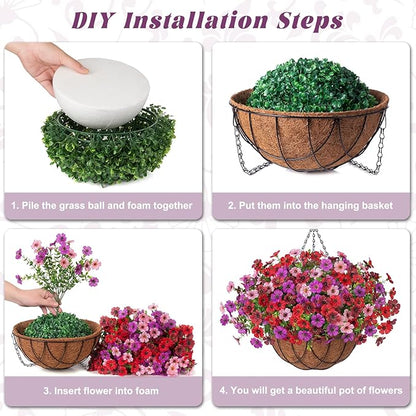 DIY Installation Steps

1. Pile the grass ball and foam together

2. Put them into the hanging basket

3. Insert flower into foam

4. You will get a beautiful pot of flowers