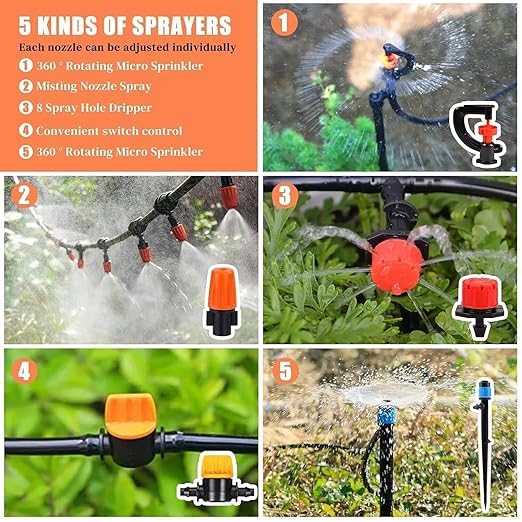 5 KINDS OF SPRAYERS

Each nozzle can be adjusted individually

1 360 ° Rotating Micro Sprinkler

2 Misting Nozzle Spray

3 8 Spray Hole Dripper

4 Convenient switch control

5 360 ° Rotating Micro Sprinkler

1

2

3

4

5