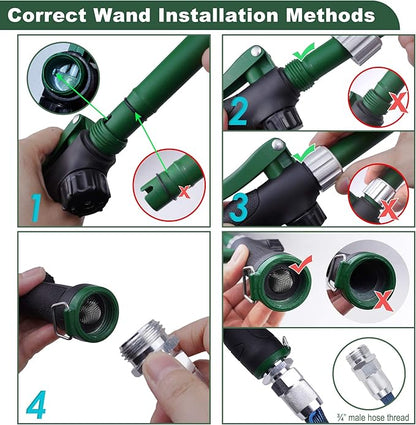 Correct Wand Installation Methods

1

2

3

4

¾" male hose thread