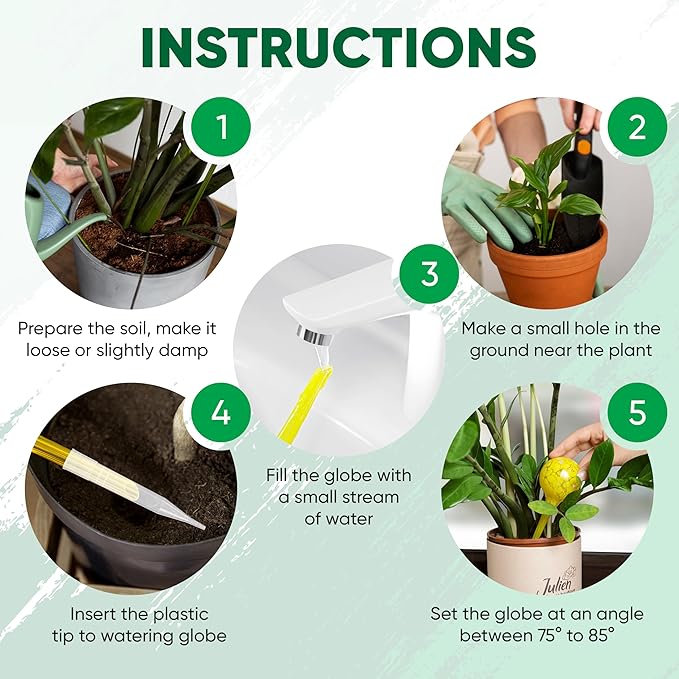 INSTRUCTIONS

1

Prepare the soil, make it loose or slightly damp

2

Make a small hole in the ground near the plant

3

Fill the globe with a small stream of water

4

Insert the plastic tip to watering globe

5

Julien

Set the globe at an angle between 75° to 85°