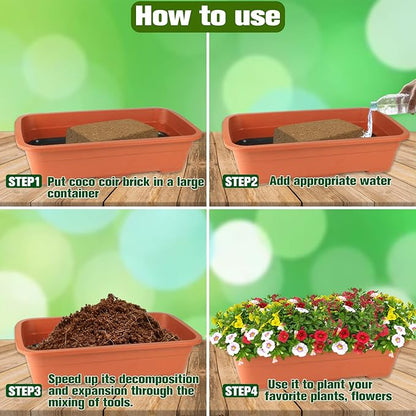 How to use

STEP1 Put coco coir brick in a large container

STEP2 Add appropriate water

STEP3 Speed up its decomposition and expansion through the mixing of tools.

STEP4 Use it to plant your favorite plants, flowers