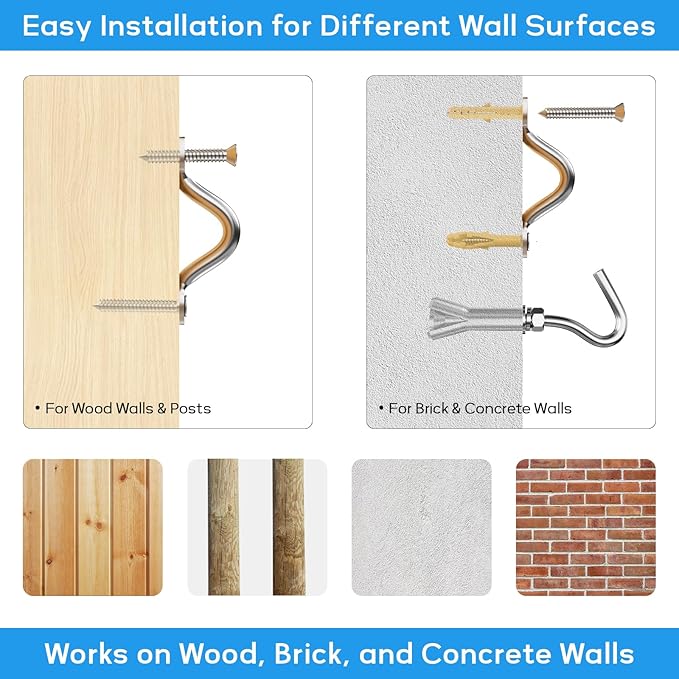 Easy Installation for Different Wall Surfaces

• For Wood Walls & Posts

• For Brick & Concrete Walls

Works on Wood, Brick, and Concrete Walls