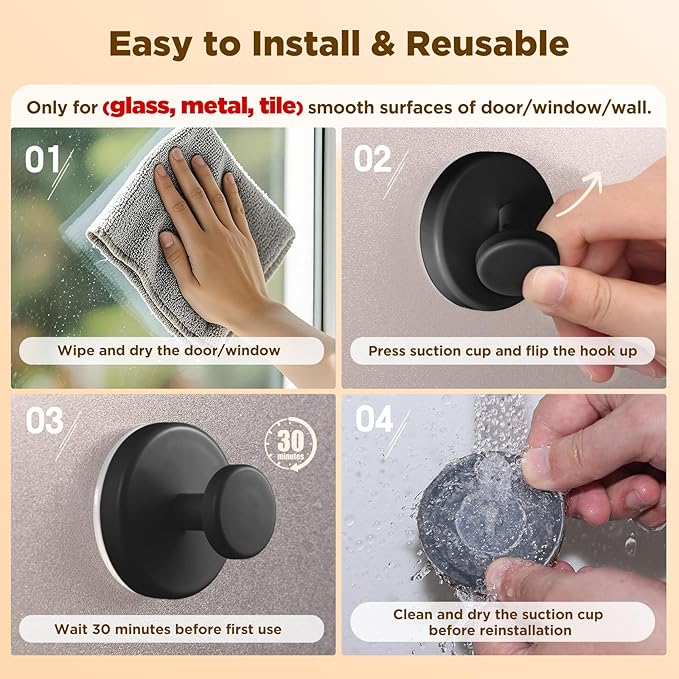 Easy to Install & Reusable

Only for (glass, metal, tile) smooth surfaces of door/window/wall.

01

Wipe and dry the door/window

02

Press suction cup and flip the hook up

03

30 minutes

Wait 30 minutes before first use

04

Clean and dry the suction cup before reinstallation