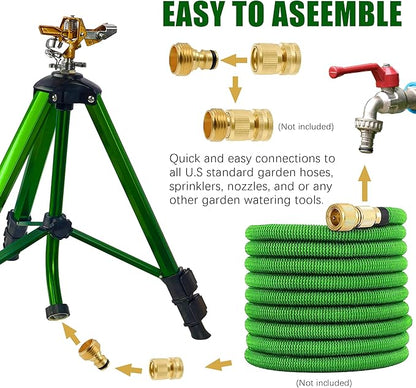 EASY TO ASEEMBLE

(Not included)

Quick and easy connections to all U.S standard garden hoses, sprinklers, nozzles, and or any other garden watering tools.

(Not included)