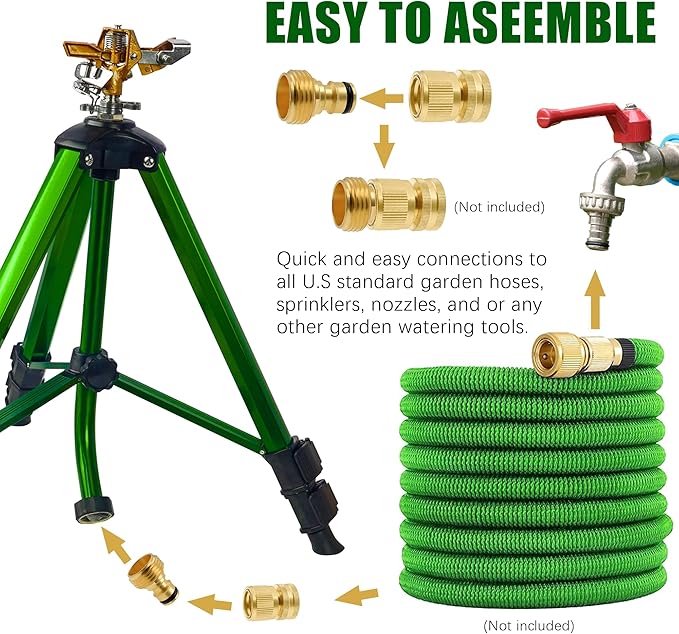 EASY TO ASEEMBLE

(Not included)

Quick and easy connections to all U.S standard garden hoses, sprinklers, nozzles, and or any other garden watering tools.

(Not included)