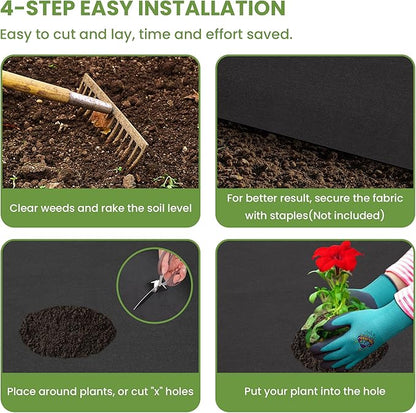 4-STEP EASY INSTALLATION

Easy to cut and lay, time and effort saved.

Clear weeds and rake the soil level

For better result, secure the fabric with staples(Not included)

Place around plants, or cut "x" holes

Put your plant into the hole