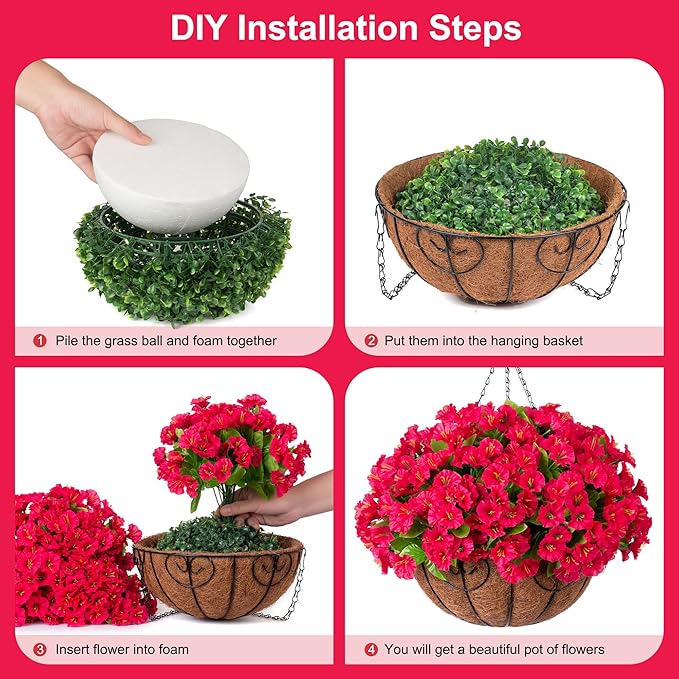 DIY Installation Steps

1 Pile the grass ball and foam together

2 Put them into the hanging basket

3 Insert flower into foam

4 You will get a beautiful pot of flowers