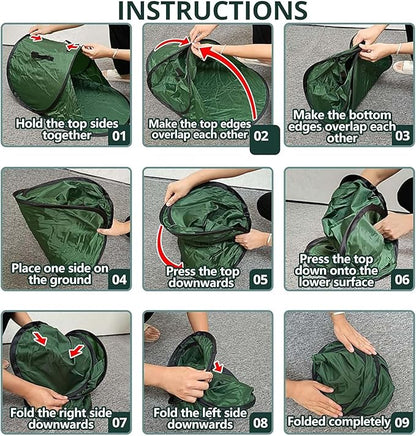 INSTRUCTIONS

Hold the top sides together 01

Make the top edges overlap each other 02

Make the bottom edges overlap each other 03

Place one side on the ground 04

Press the top downwards 05

Press the top down onto the lower surface 06

Fold the right side downwards 07

Fold the left side downwards 08

Folded completely 09