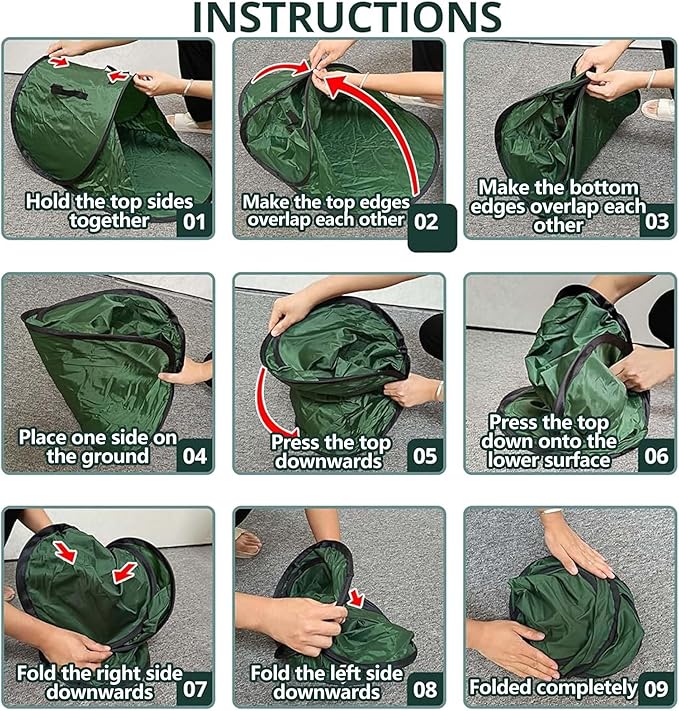 INSTRUCTIONS

Hold the top sides together 01

Make the top edges overlap each other 02

Make the bottom edges overlap each other 03

Place one side on the ground 04

Press the top downwards 05

Press the top down onto the lower surface 06

Fold the right side downwards 07

Fold the left side downwards 08

Folded completely 09