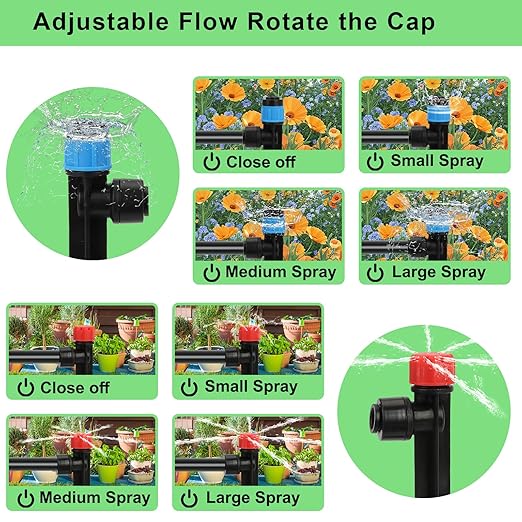 Adjustable Flow Rotate the Cap

Close off

Small Spray

Medium Spray

Large Spray

Close off

Small Spray

Medium Spray

Large Spray