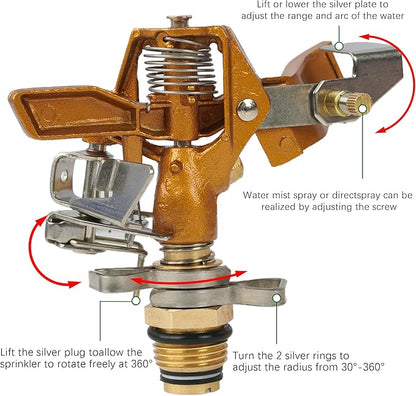 Lift or lower the silver plate to adjust the range and arc of the water

Water mist spray or directspray can be realized by adjusting the screw

Lift the silver plug toallow the sprinkler to rotate freely at 360°

Turn the 2 silver rings to adjust the radius from 30°-360°