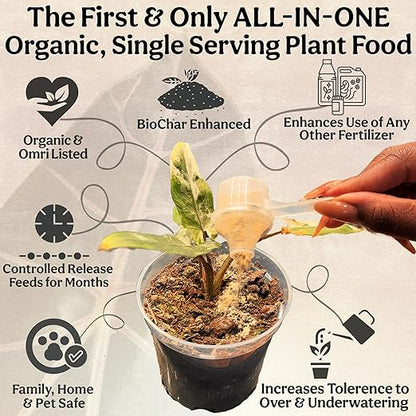 The First & Only ALL-IN-ONE Organic, Single Serving Plant Food

Organic & Omri Listed

BioChar Enhanced

Enhances Use of Any Other Fertilizer

Controlled Release Feeds for Months

Family, Home & Pet Safe

Increases Tolerence to Over & Underwatering