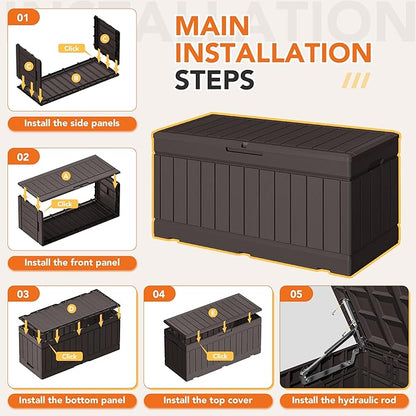 INSTALLATION

MAIN INSTALLATION STEPS

01
C
Click
C
B
Install the side panels

02
A
Click
Install the front panel

03
D
Click
Install the bottom panel

04
E
Click
Install the top cover

05
Install the hydraulic rod