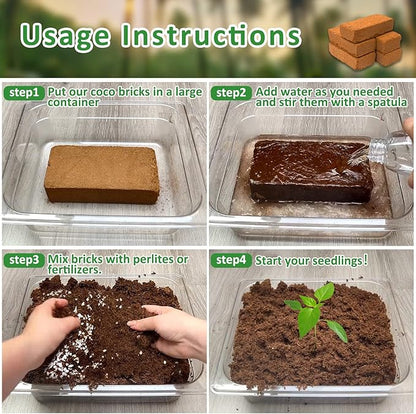 Usage Instructions

step1 Put our coco bricks in a large container

step2 Add water as you needed and stir them with a spatula

step3 Mix bricks with perlites or fertilizers.

step4 Start your seedlings!