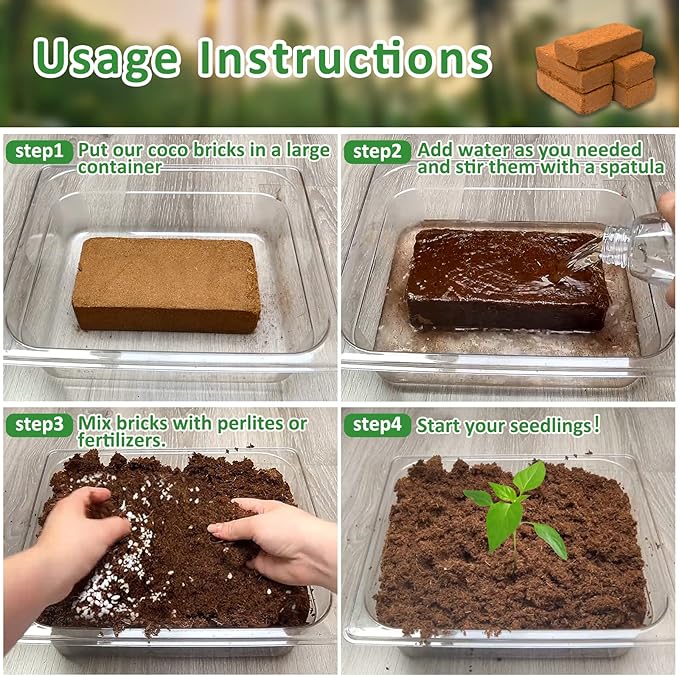 Usage Instructions

step1 Put our coco bricks in a large container

step2 Add water as you needed and stir them with a spatula

step3 Mix bricks with perlites or fertilizers.

step4 Start your seedlings!