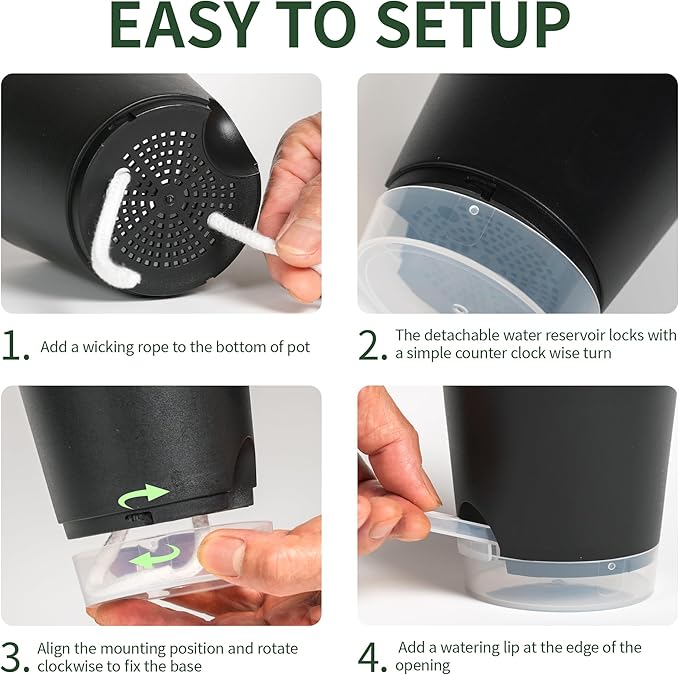 EASY TO SETUP

1. Add a wicking rope to the bottom of pot

2. The detachable water reservoir locks with a simple counter clock wise turn

3. Align the mounting position and rotate clockwise to fix the base

4. Add a watering lip at the edge of the opening