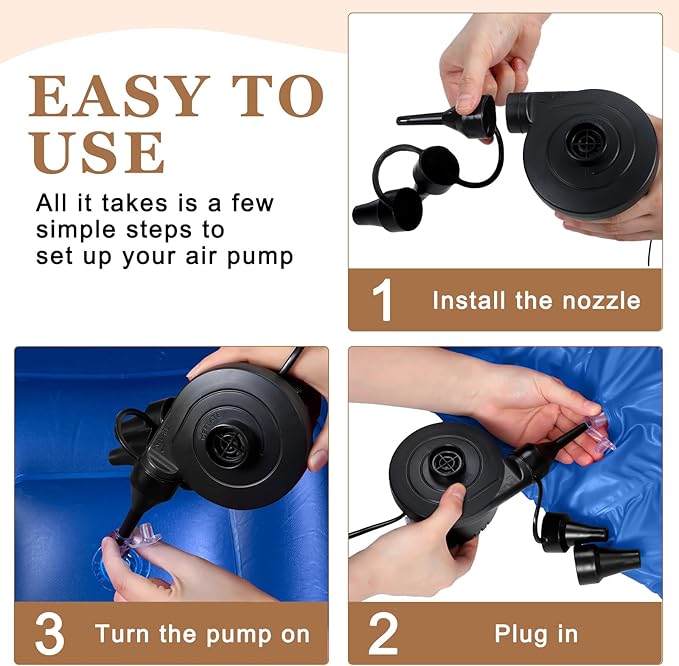 EASY TO USE

All it takes is a few simple steps to set up your air pump

1 Install the nozzle

3 Turn the pump on

2 Plug in