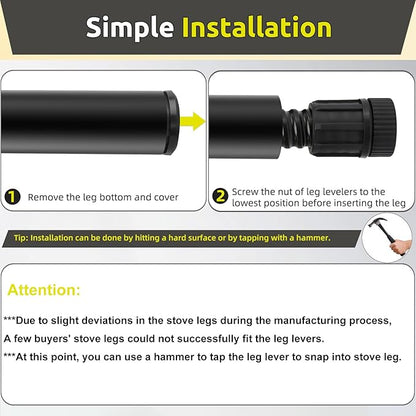 Simple Installation

1 Remove the leg bottom and cover

2 Screw the nut of leg levelers to the lowest position before inserting the leg

Tip: Installation can be done by hitting a hard surface or by tapping with a hammer.

Attention:

***Due to slight deviations in the stove legs during the manufacturing process,
A few buyers' stove legs could not successfully fit the leg levers.
***At this point, you can use a hammer to tap the leg lever to snap into stove leg.