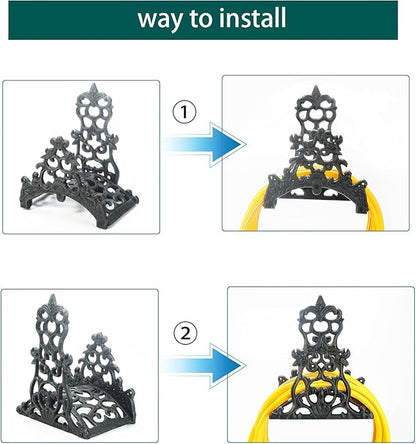 way to install

①

②