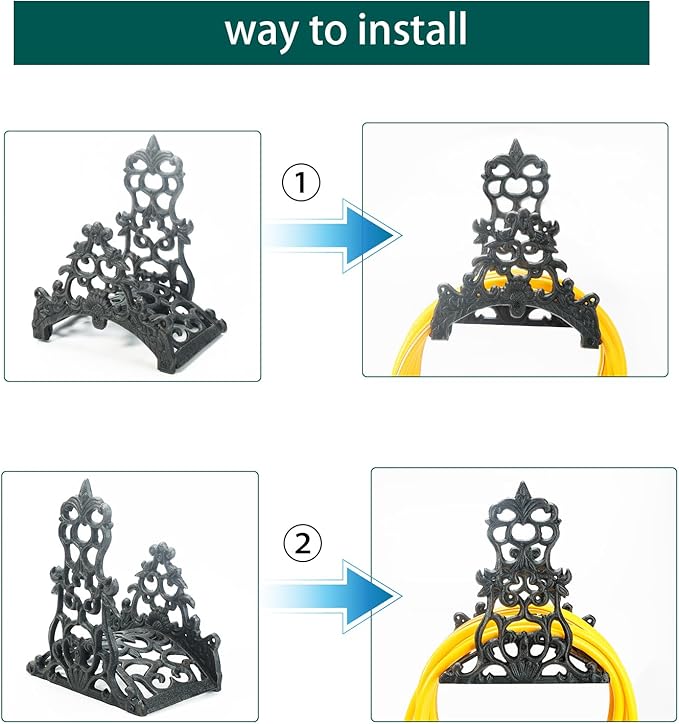 way to install

①

②