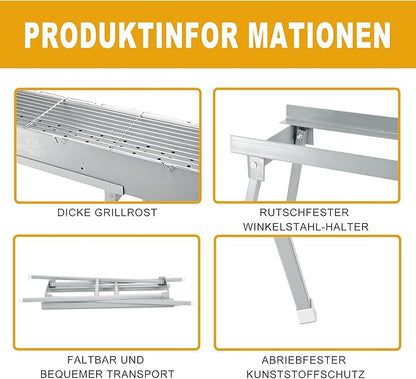 PRODUKTINFOR MATIONEN

DICKE GRILLROST

RUTSCHFESTER WINKELSTAHL-HALTER

FALTBAR UND BEQUEMER TRANSPORT

ABRIEBFESTER KUNSTSTOFFSCHUTZ