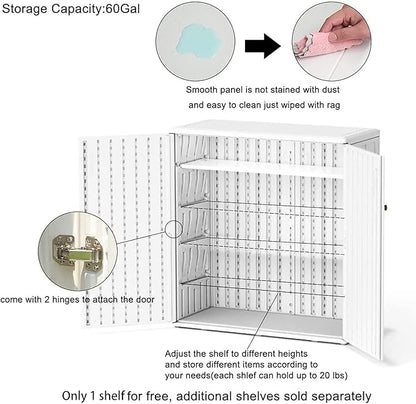 Storage Capacity:60Gal

Smooth panel is not stained with dust and easy to clean just wiped with rag

come with 2 hinges to attach the door

Adjust the shelf to different heights and store different items according to your needs(each shlef can hold up to 20 lbs)

Only 1 shelf for free, additional shelves sold separately