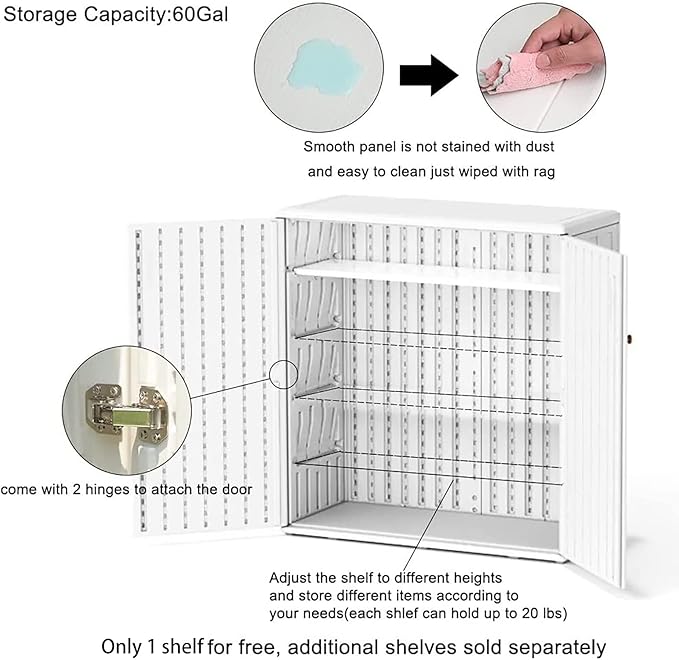 Storage Capacity:60Gal

Smooth panel is not stained with dust
and easy to clean just wiped with rag

come with 2 hinges to attach the door

Adjust the shelf to different heights and store different items according to your needs(each shlef can hold up to 20 lbs)

Only 1 shelf for free, additional shelves sold separately