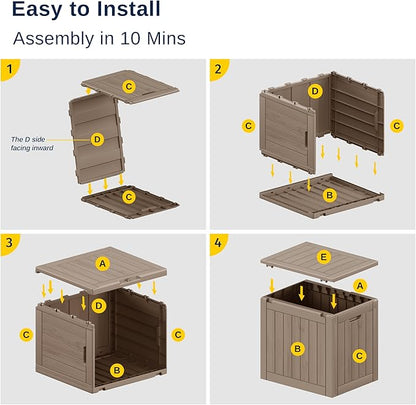 Easy to Install

Assembly in 10 Mins

1

C

The D side facing inward

D

C

2

D

C

C

B

3

A

D

C

C

B

4

E

A

B

C