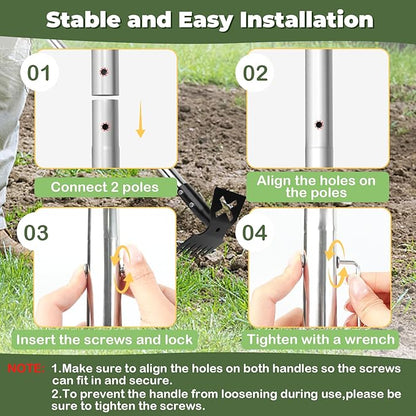 Stable and Easy Installation

01

Connect 2 poles

02

Align the holes on the poles

03

Insert the screws and lock

04

Tighten with a wrench

NOTE: 1.Make sure to align the holes on both handles so the screws can fit in and secure.
2.To prevent the handle from loosening during use,please be sure to tighten the screws.