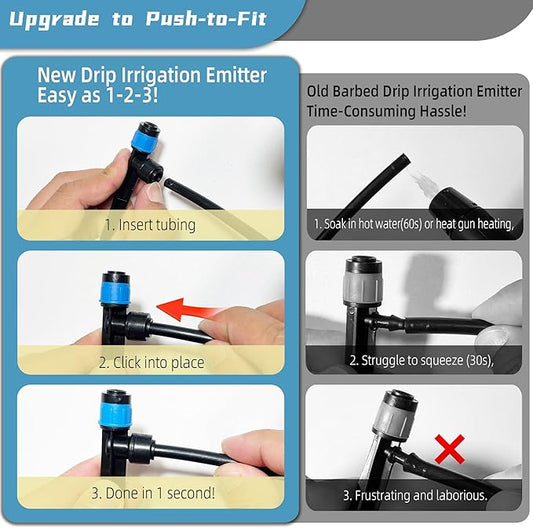 Upgrade to Push-to-Fit

New Drip Irrigation Emitter
Easy as 1-2-3!

1. Insert tubing

2. Click into place

3. Done in 1 second!

Old Barbed Drip Irrigation Emitter
Time-Consuming Hassle!

1. Soak in hot water(60s) or heat gun heating,

2. Struggle to squeeze (30s),

3. Frustrating and laborious.