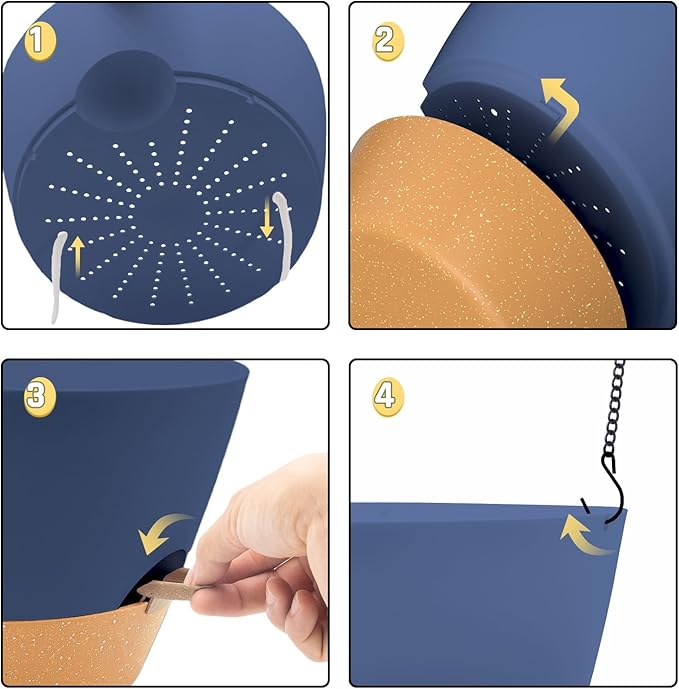 1
2
3
4