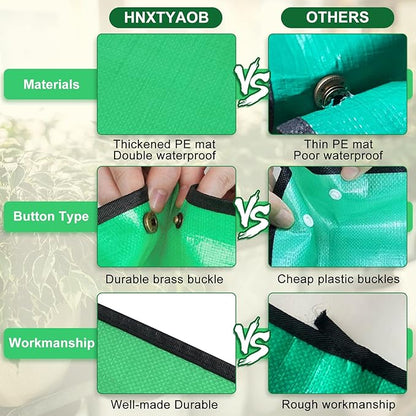 HNXTYAOB

OTHERS

Materials

VS

Thickened PE mat
Double waterproof

Thin PE mat
Poor waterproof

Button Type

VS

Durable brass buckle

Cheap plastic buckles

Workmanship

VS

Well-made Durable

Rough workmanship