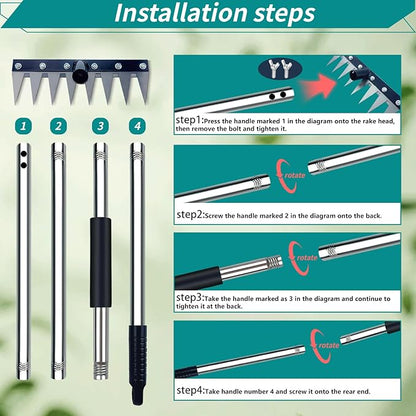 Installation steps

1 2 3 4

step1:Press the handle marked 1 in the diagram onto the rake head, then remove the bolt and tighten it.

rotate

step2:Screw the handle marked 2 in the diagram onto the back.

rotate

step3:Take the handle marked as 3 in the diagram and continue to tighten it at the back.

rotate

step4:Take handle number 4 and screw it onto the rear end.