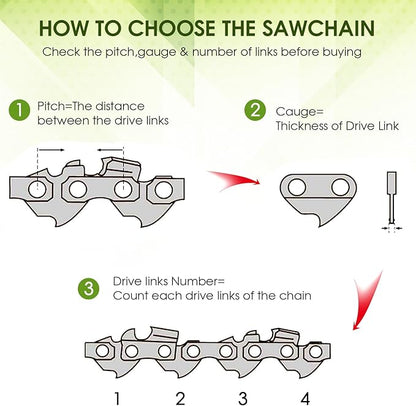 HOW TO CHOOSE THE SAWCHAIN

Check the pitch,gauge & number of links before buying

1 Pitch=The distance between the drive links

2 Cauge= Thickness of Drive Link

3 Drive links Number= Count each drive links of the chain

1 2 3 4