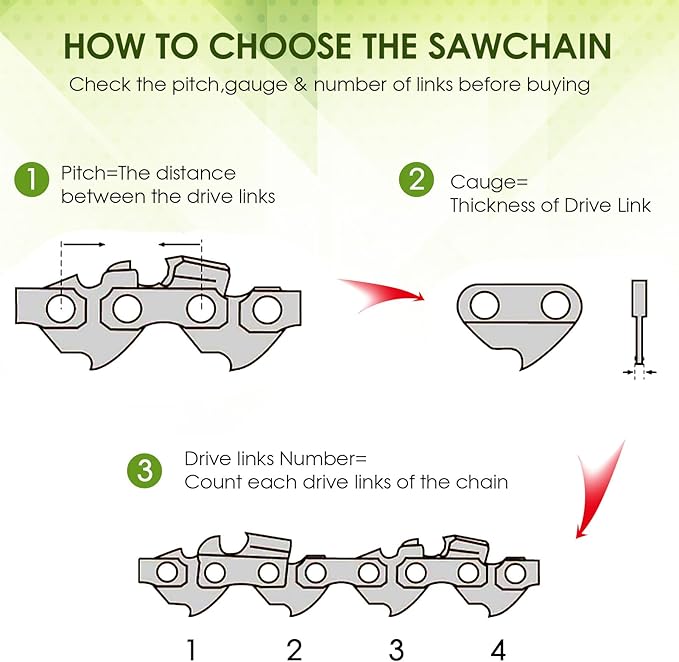 HOW TO CHOOSE THE SAWCHAIN

Check the pitch,gauge & number of links before buying

1 Pitch=The distance between the drive links

2 Cauge= Thickness of Drive Link

3 Drive links Number= Count each drive links of the chain

1 2 3 4