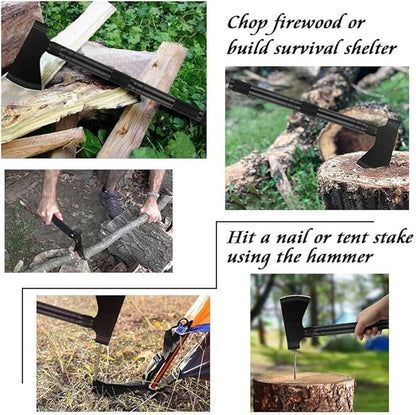 Chop firewood or build survival shelter

Hit a nail or tent stake using the hammer