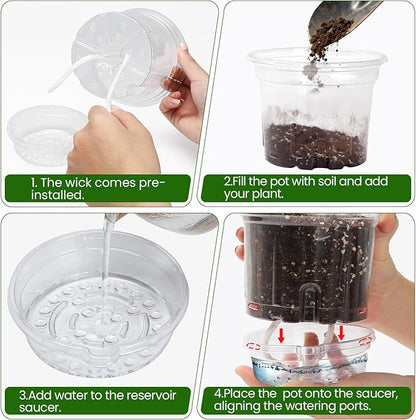 1. The wick comes pre-installed.

2.Fill the pot with soil and add your plant.

3.Add water to the reservoir saucer.

4.Place the  pot onto the saucer, aligning the watering ports.