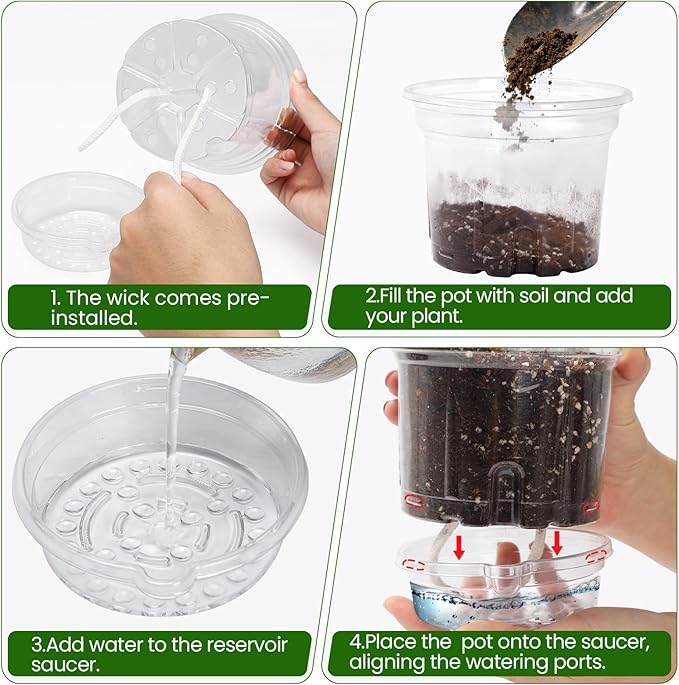 1. The wick comes pre-installed.

2.Fill the pot with soil and add your plant.

3.Add water to the reservoir saucer.

4.Place the pot onto the saucer, aligning the watering ports.