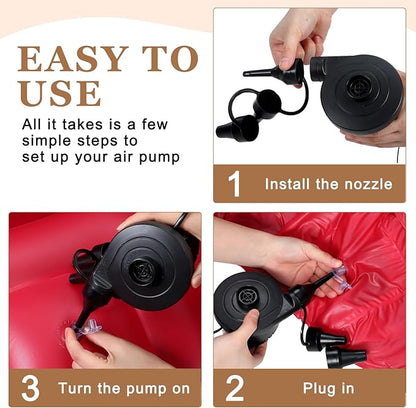 EASY TO USE

All it takes is a few simple steps to set up your air pump

1 Install the nozzle

3 Turn the pump on

2 Plug in